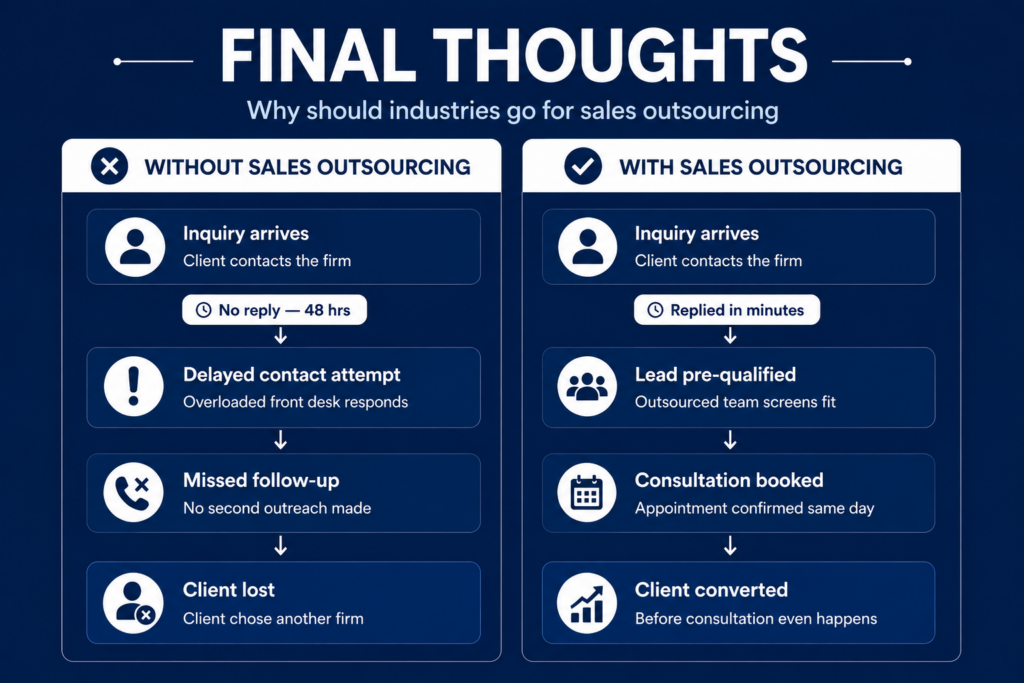 FINAL THOUGHTS

Why should industries go for sales outsourcing

WITHOUT SALES OUTSOURCING

Inquiry arrives
Client contacts the firm

No reply — 48 hrs

Delayed contact attempt
Overloaded front desk responds

Missed follow-up
No second outreach made

Client lost
Client chose another firm

WITH SALES OUTSOURCING

Inquiry arrives
Client contacts the firm

Replied in minutes

Lead pre-qualified
Outsourced team screens fit

Consultation booked
Appointment confirmed same day

Client converted
Before consultation even happens